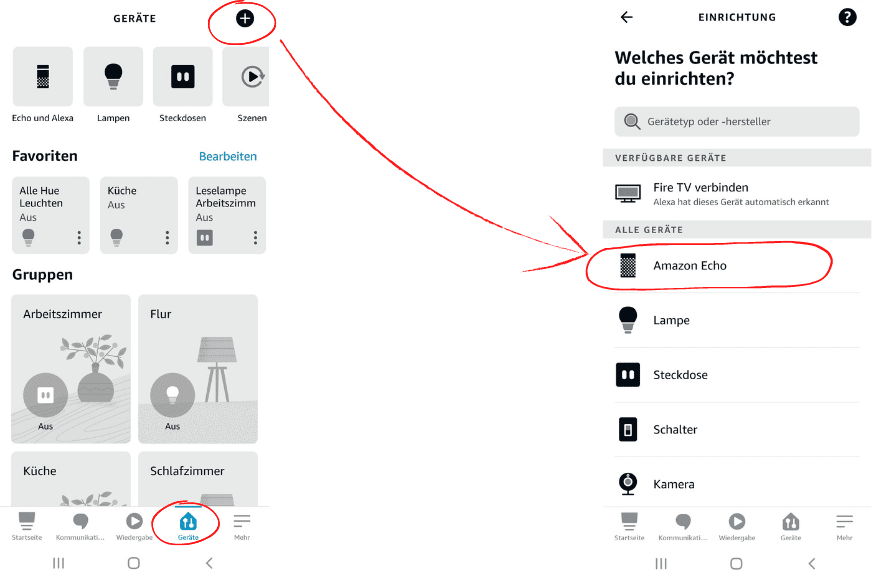 GERÄTE

Echo und Alexa
Lampen
Steckdosen
Szenen

Favoriten
Bearbeiten

Alle Hue Leuchten
Aus

Küche
Aus

Leselampe Arbeitszimm
Aus

Gruppen

Arbeitszimmer
Aus

Flur
Aus

Küche

Schlafzimmer

Startseite
Kommunikati...
Wiedergabe
Geräte
Mehr

EINRICHTUNG

Welches Gerät möchtest du einrichten?

Gerätetyp oder -hersteller

VERFÜGBARE GERÄTE

Fire TV verbinden
Alexa hat dieses Gerät automatisch erkannt

ALLE GERÄTE

Amazon Echo

Lampe

Steckdose

Schalter

Kamera

Startseite
Kommunikati...
Wiedergabe
Geräte
Mehr